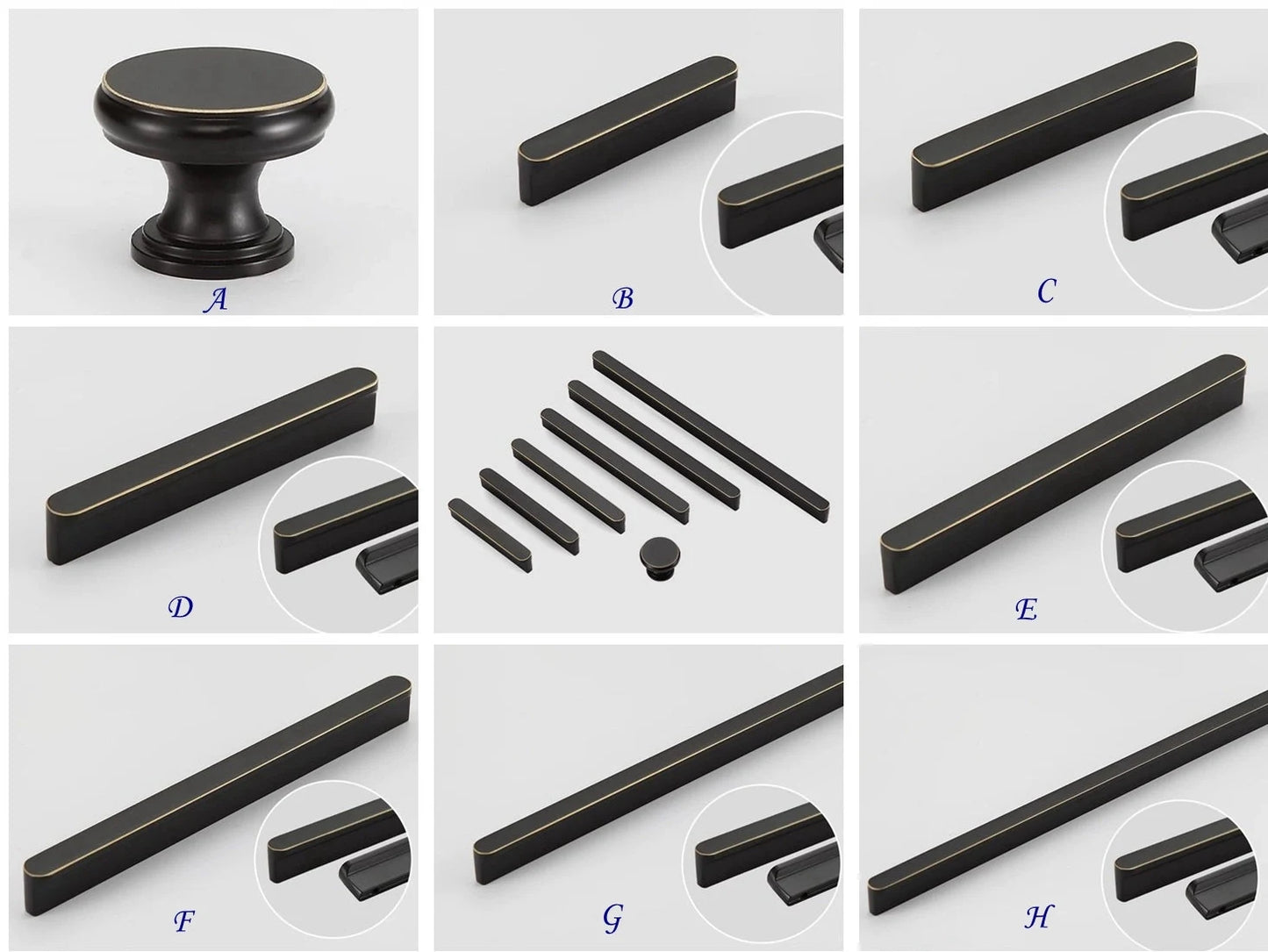 A

B

C

D

E

F

G

H