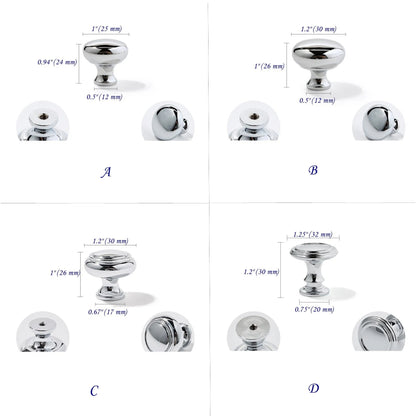 1"(25 mm)
0.94"(24 mm)
0.5"(12 mm)

A

1.2"(30 mm)
1"(26 mm)
0.5"(12 mm)

B

1.2"(30 mm)
1"(26 mm)
0.67"(17 mm)

C

1.25"(32 mm)
1.2"(30 mm)
0.75"(20 mm)

D