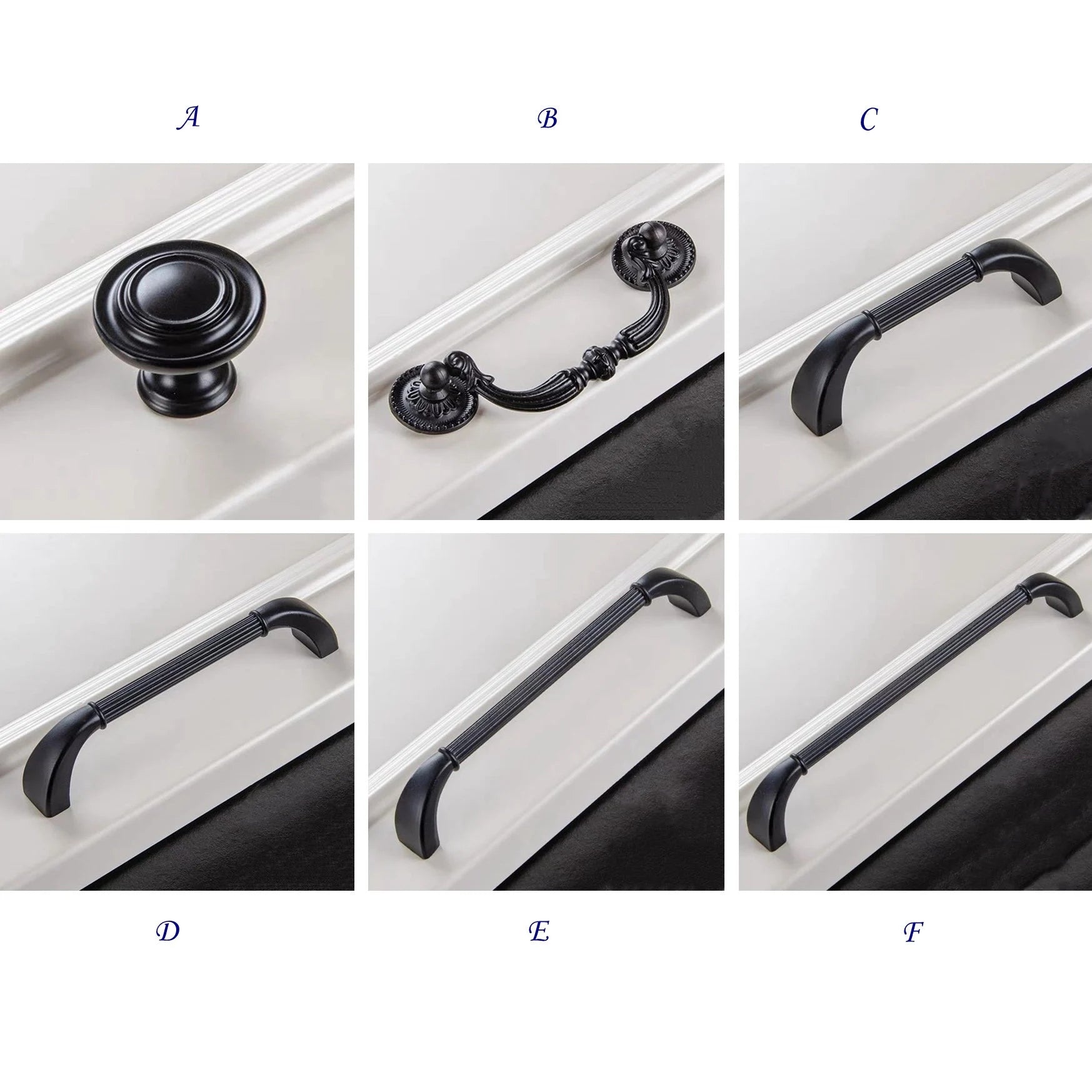 A B C

D E F