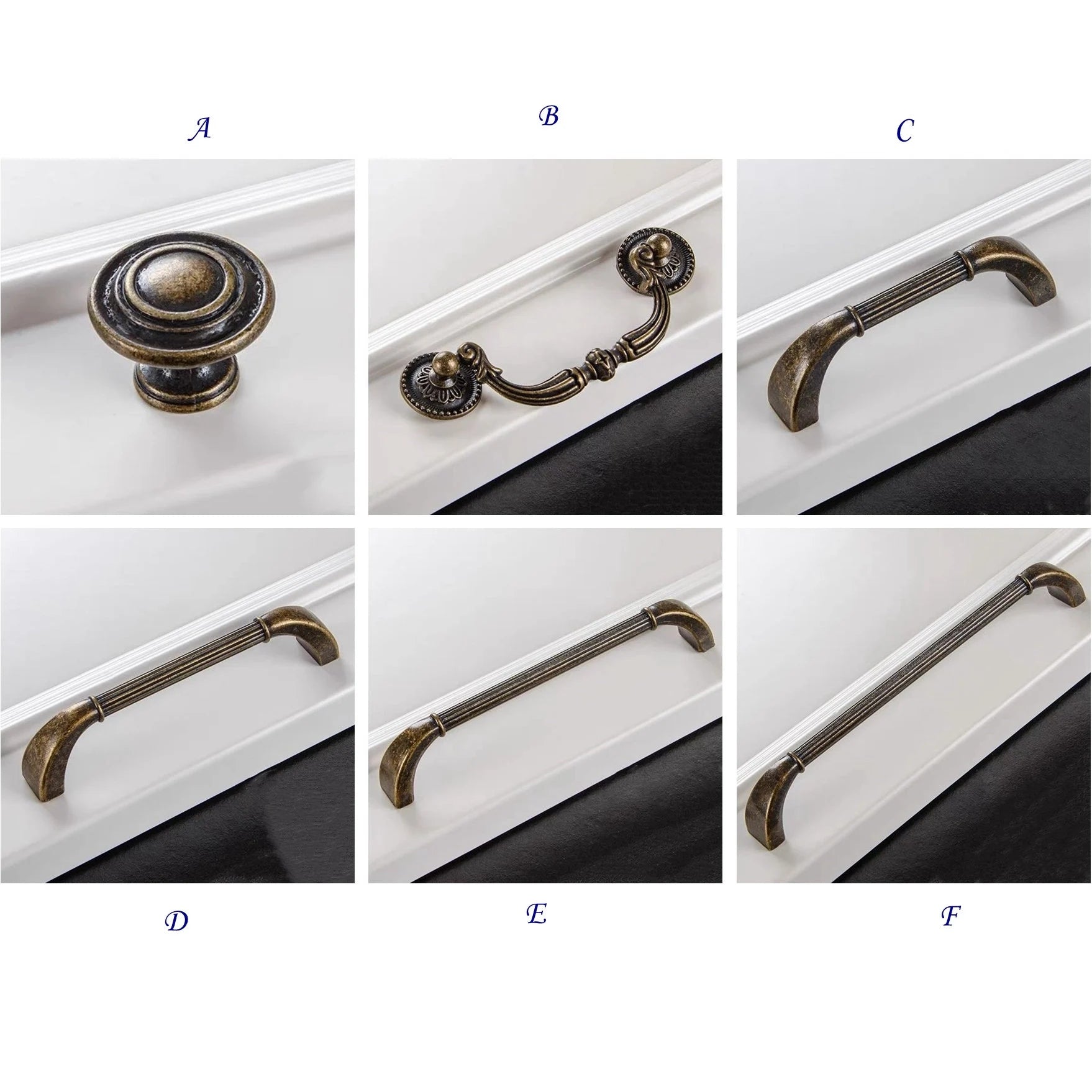 A B C

D E F