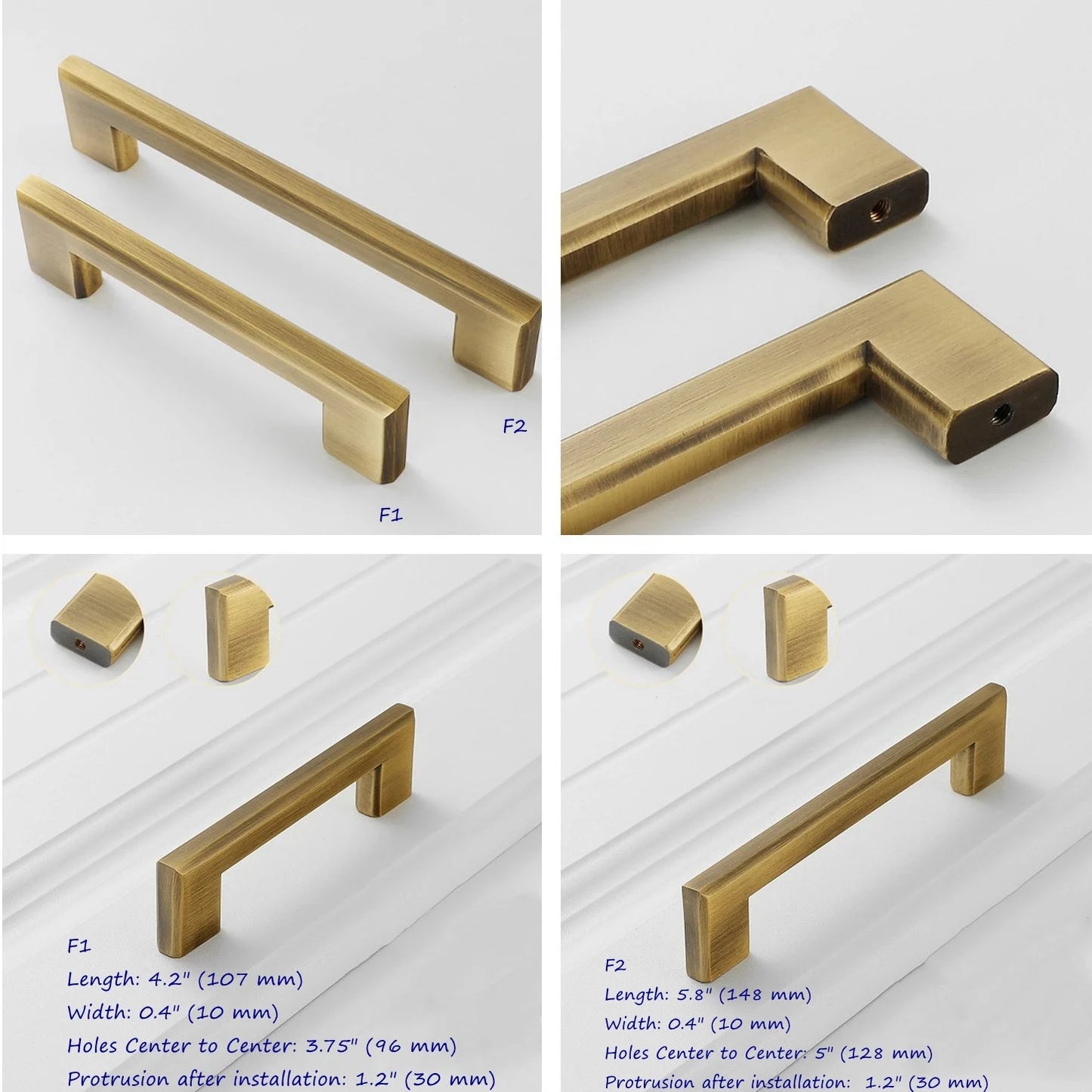 F2

F1

F1
Length: 4.2" (107 mm)
Width: 0.4" (10 mm)
Holes Center to Center: 3.75" (96 mm)
Protrusion after installation: 1.2" (30 mm)

F2
Length: 5.8" (148 mm)
Width: 0.4" (10 mm)
Holes Center to Center: 5" (128 mm)
Protrusion after installation: 1.2" (30 mm)