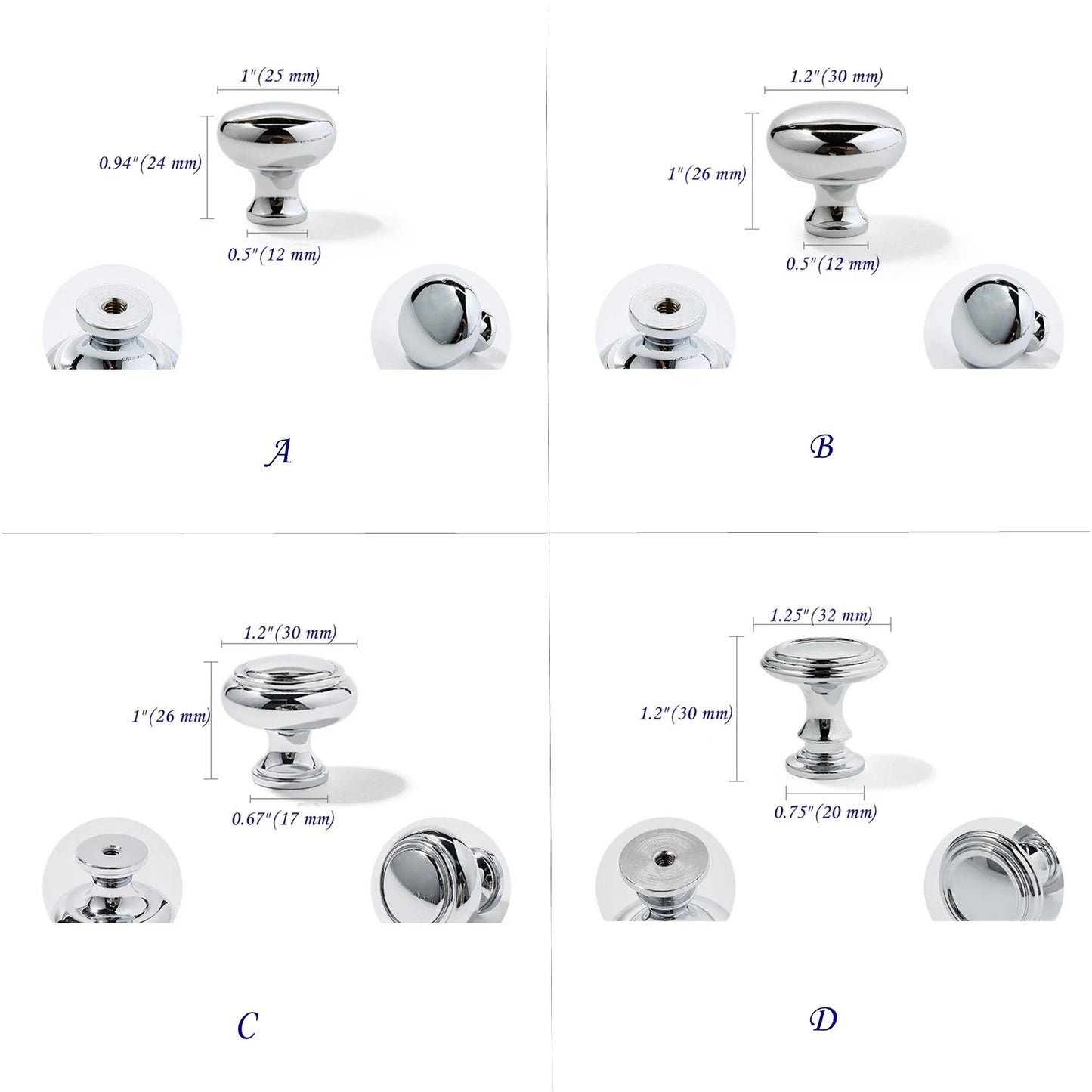 1"(25 mm)
0.94"(24 mm)
0.5"(12 mm)
A

1.2"(30 mm)
1"(26 mm)
0.5"(12 mm)
B

1.2"(30 mm)
1"(26 mm)
0.67"(17 mm)
C

1.25"(32 mm)
1.2"(30 mm)
0.75"(20 mm)
D